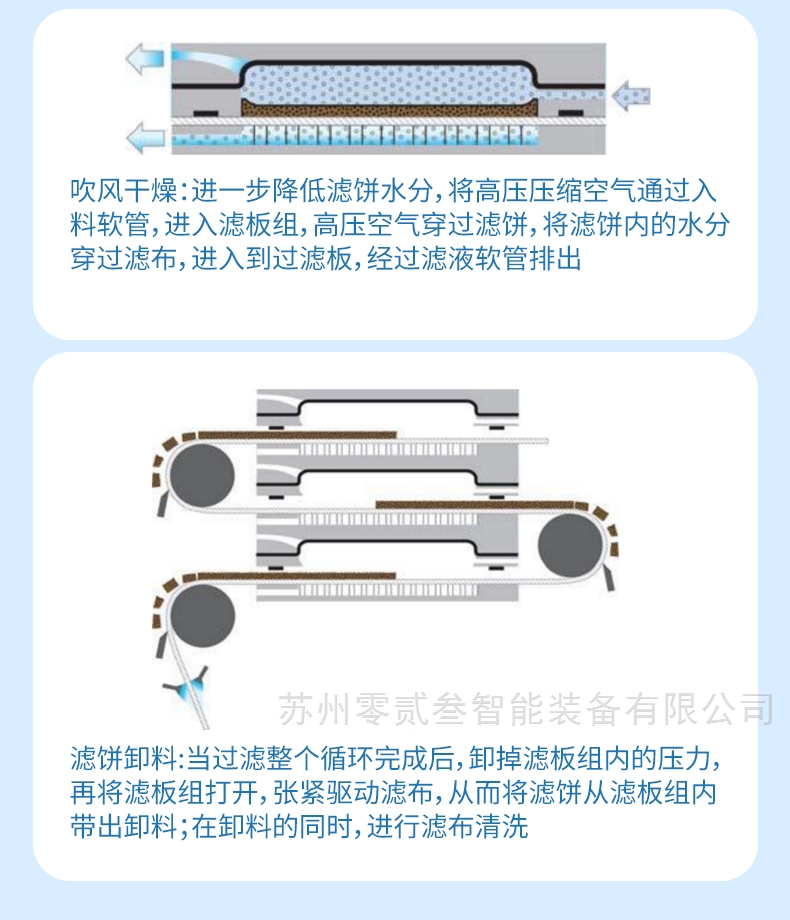 吹风干燥：进一步降低滤饼水分，将高压压缩空气通过入料软管，进入滤板组，高压空气穿过滤饼，将滤饼内的水分穿过滤布，进入到过滤板，经过滤液软管排出

苏州零贰叁智能装备有限公司

滤饼卸料：当过滤整个循环完成后，卸掉滤板组内的压力，再将滤板组打开，张紧驱动滤布，从而将滤饼从滤板组内带出卸料；在卸料的同时，进行滤布清洗