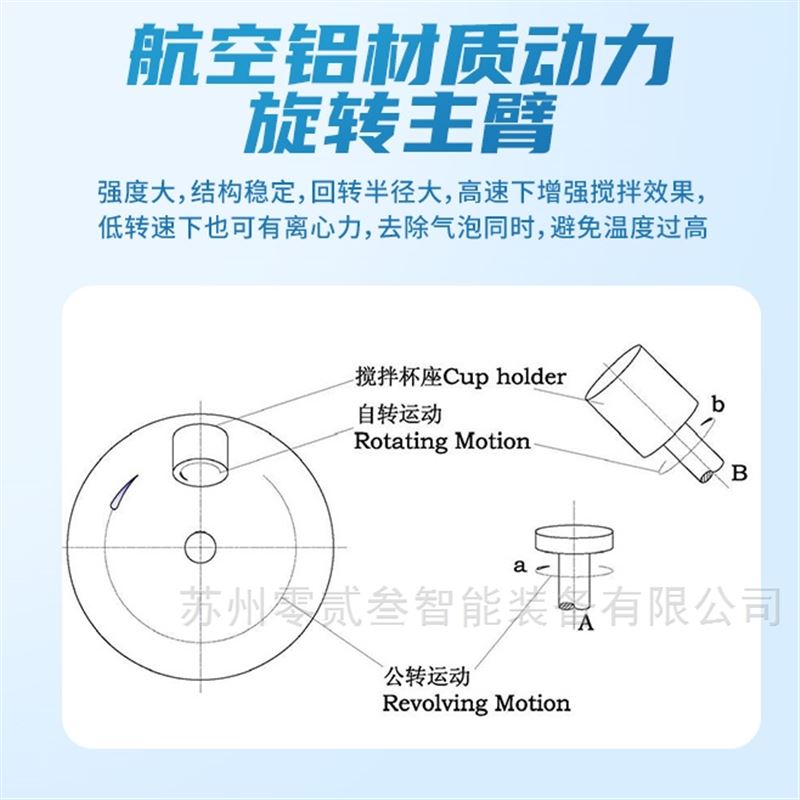 航空铝材质动力
旋转主臂

强度大，结构稳定，回转半径大，高速下增强搅拌效果，低转速下也可有离心力，去除气泡同时，避免温度过高

搅拌杯座Cup holder

自转运动
Rotating Motion

b

B

a

A

苏州零贰叁智能装备有限公司

公转运动
Revolving Motion