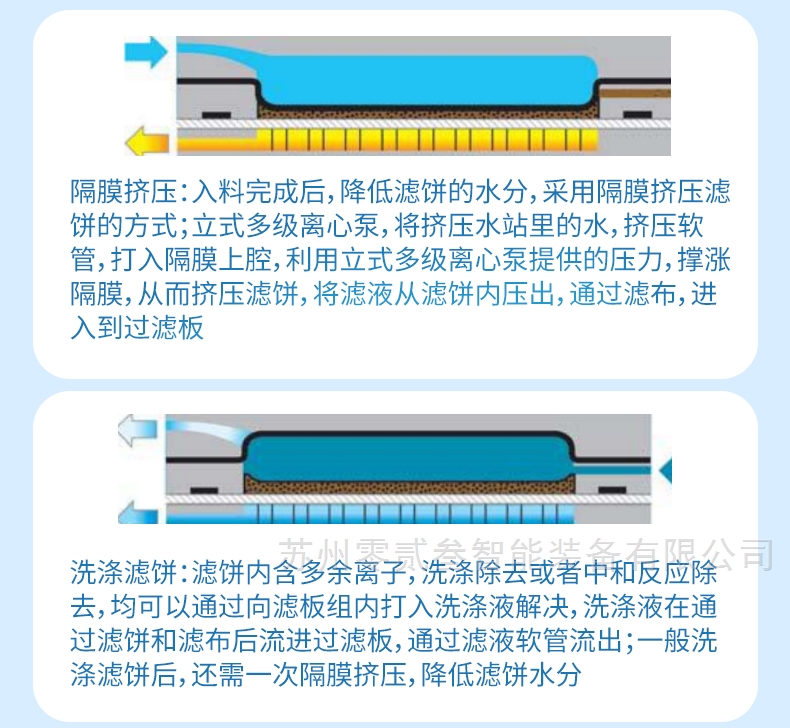 隔膜挤压：入料完成后，降低滤饼的水分，采用隔膜挤压滤饼的方式；立式多级离心泵，将挤压水站里的水，挤压软管，打入隔膜上腔，利用立式多级离心泵提供的压力，撑涨隔膜，从而挤压滤饼，将滤液从滤饼内压出，通过滤布，进入到过滤板

苏州零贰叁智能装备有限公司

洗涤滤饼：滤饼内含多余离子，洗涤除去或者中和反应除去，均可以通过向滤板组内打入洗涤液解决，洗涤液在通过滤饼和滤布后流进过滤板，通过滤液软管流出；一般洗涤滤饼后，还需一次隔膜挤压，降低滤饼水分