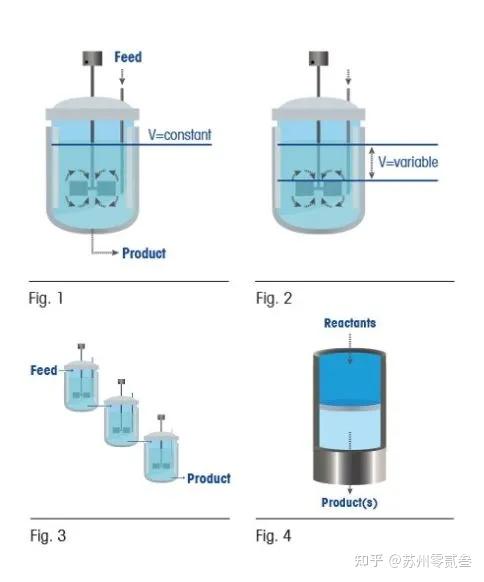 Feed

V=constant

Product

Fig. 1

V=variable

Fig. 2

Feed

Product

Fig. 3

Reactants

Product(s)

Fig. 4

知乎 @苏州零贰叁